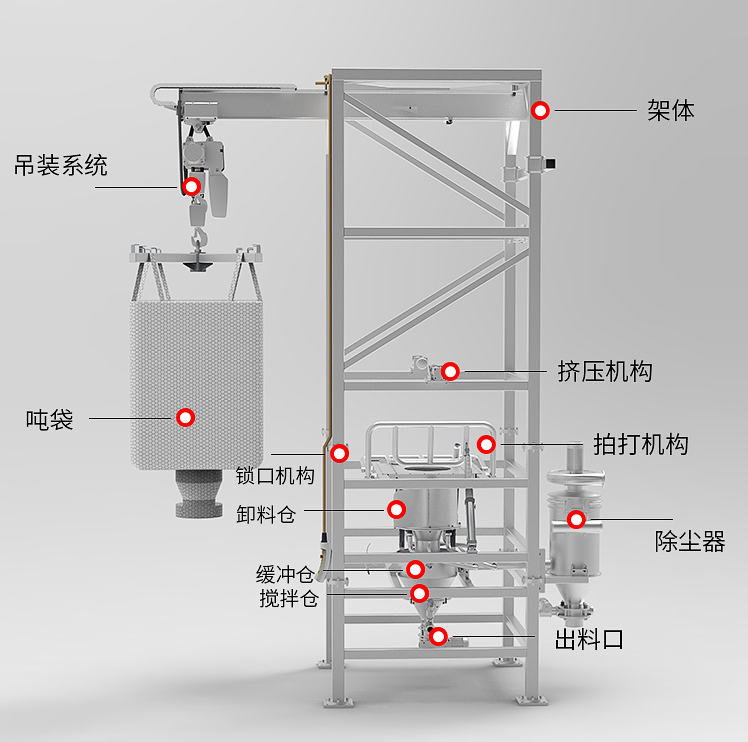 架体

吊装系统

挤压机构

吨袋

拍打机构

锁口机构

卸料仓

除尘器

缓冲仓

搅拌仓

出料口